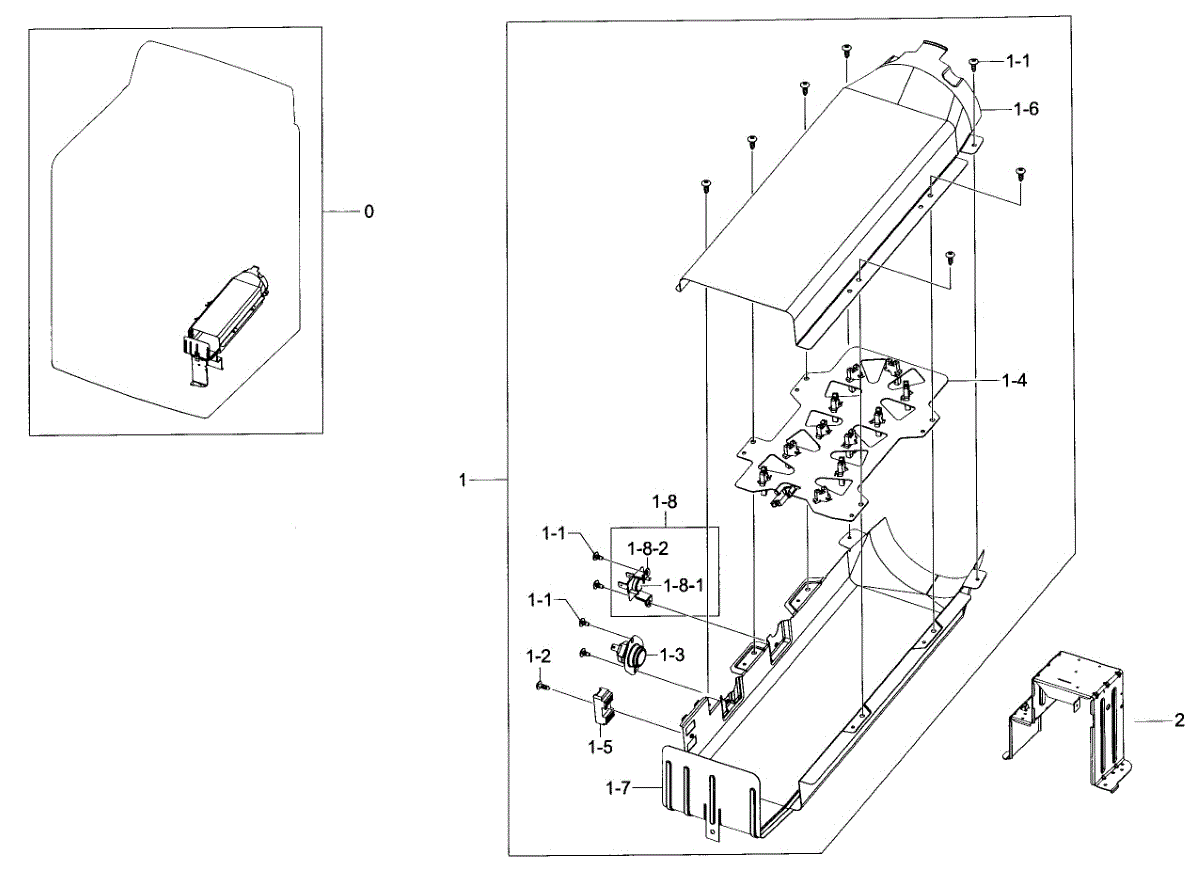 0

1-1
1-6
1-4
1
1-8
1-1
1-8-2
1-8-1
1-1
1-3
1-2
1-5
1-7
2