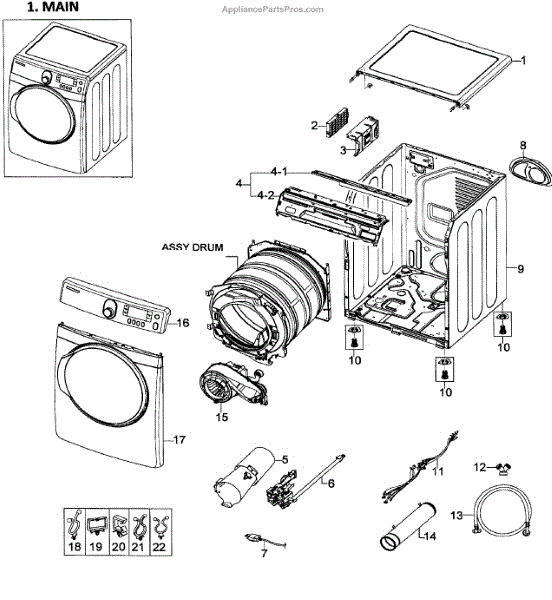 1. MAIN

AppliancePartsPros.com

1
2
3
8
4
4-1
4-2
ASSY DRUM
9
16
10
10
10
15
17
5
6
11
12
13
14
7
18 19 20 21 22