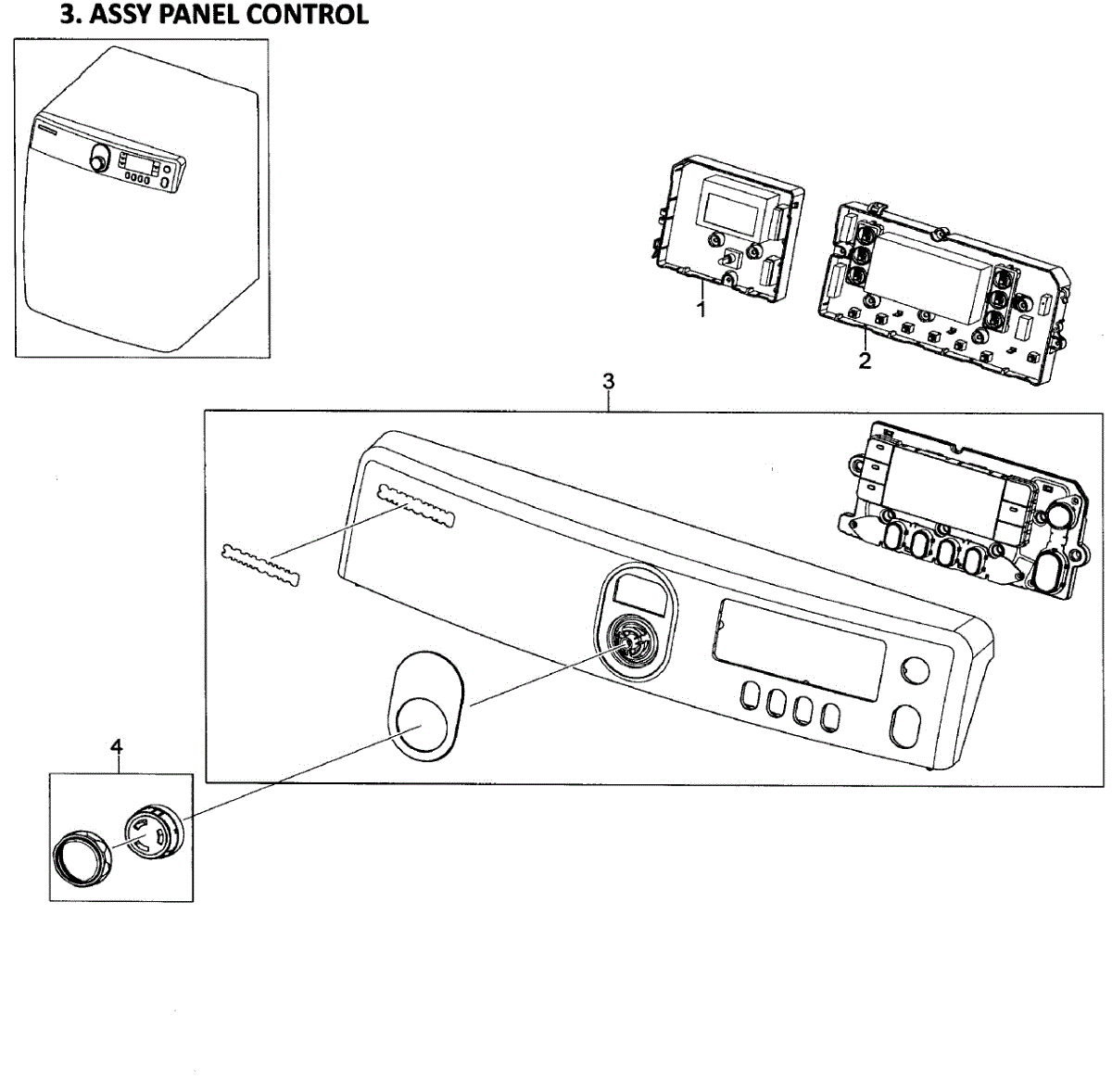 3. ASSY PANEL CONTROL

1

2

3

4