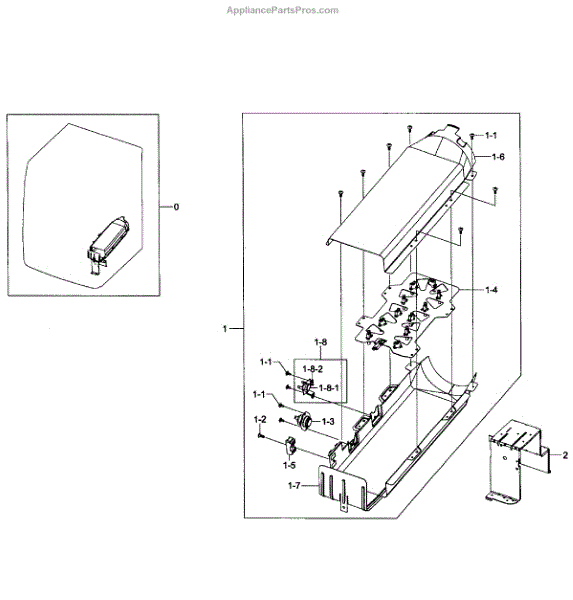 AppliancePartsPros.com

0

1-1
1-6
1-4
1
1-8
1-1
1-8-2
1-8-1
1-1
1-3
1-2
1-5
1-7
2