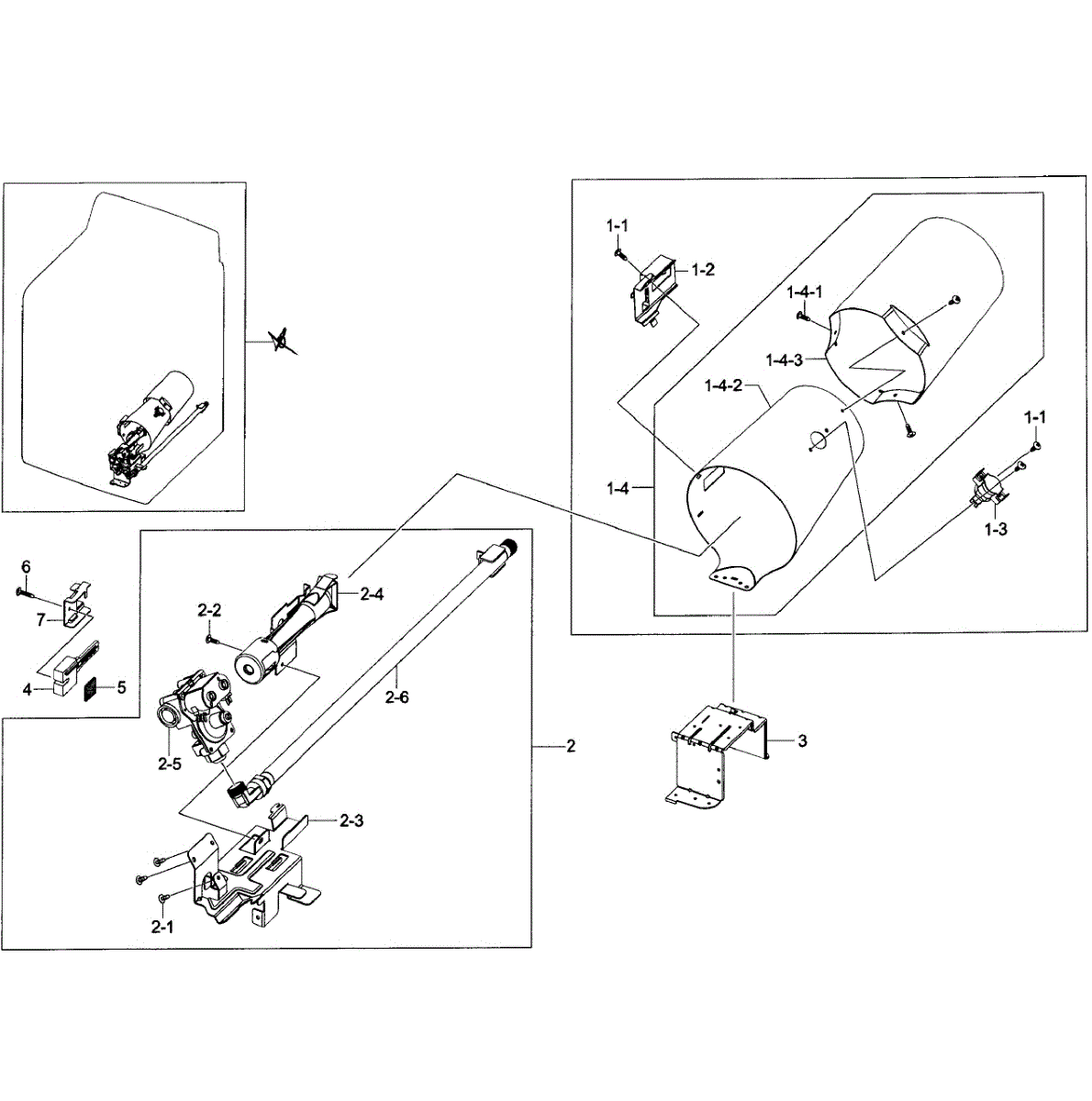 1-1
1-2
1-4-1
1-4-3
1-4-2
1-1
1-4
1-3
6
7
4
5
2-2
2-4
2-6
2-5
2
3
2-3
2-1