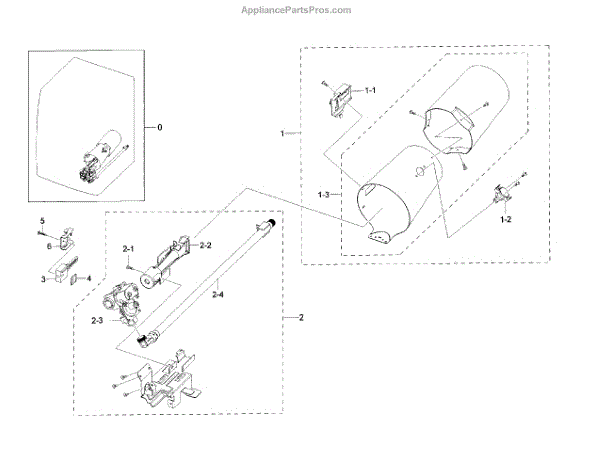 AppliancePartsPros.com

0

1

1-1

1-3

1-2

5

6

3

4

2-1

2-2

2-4

2-3

2