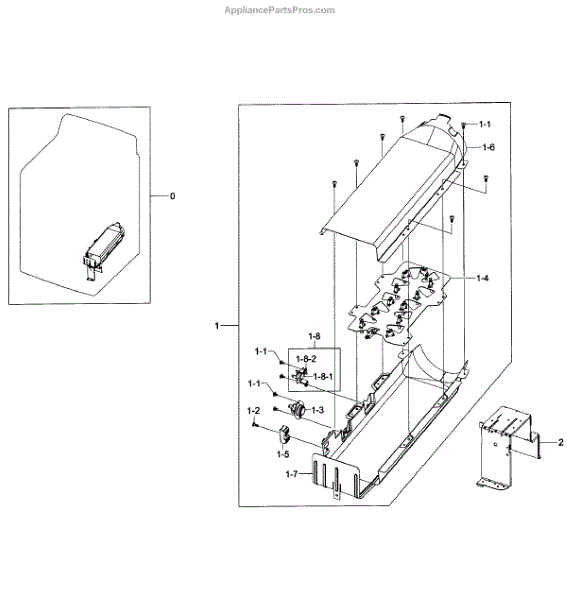 AppliancePartsPros.com

0

1-1
1-6
1-4
1
1-8
1-1
1-8-2
1-8-1
1-1
1-3
1-2
1-5
1-7
2