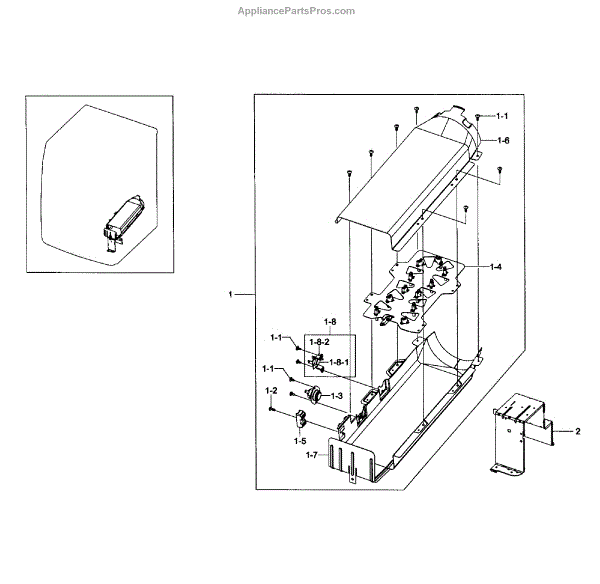 AppliancePartsPros.com

1-1
1-6
1-4
1
1-8
1-1
1-8-2
1-8-1
1-1
1-2
1-3
1-5
1-7
2