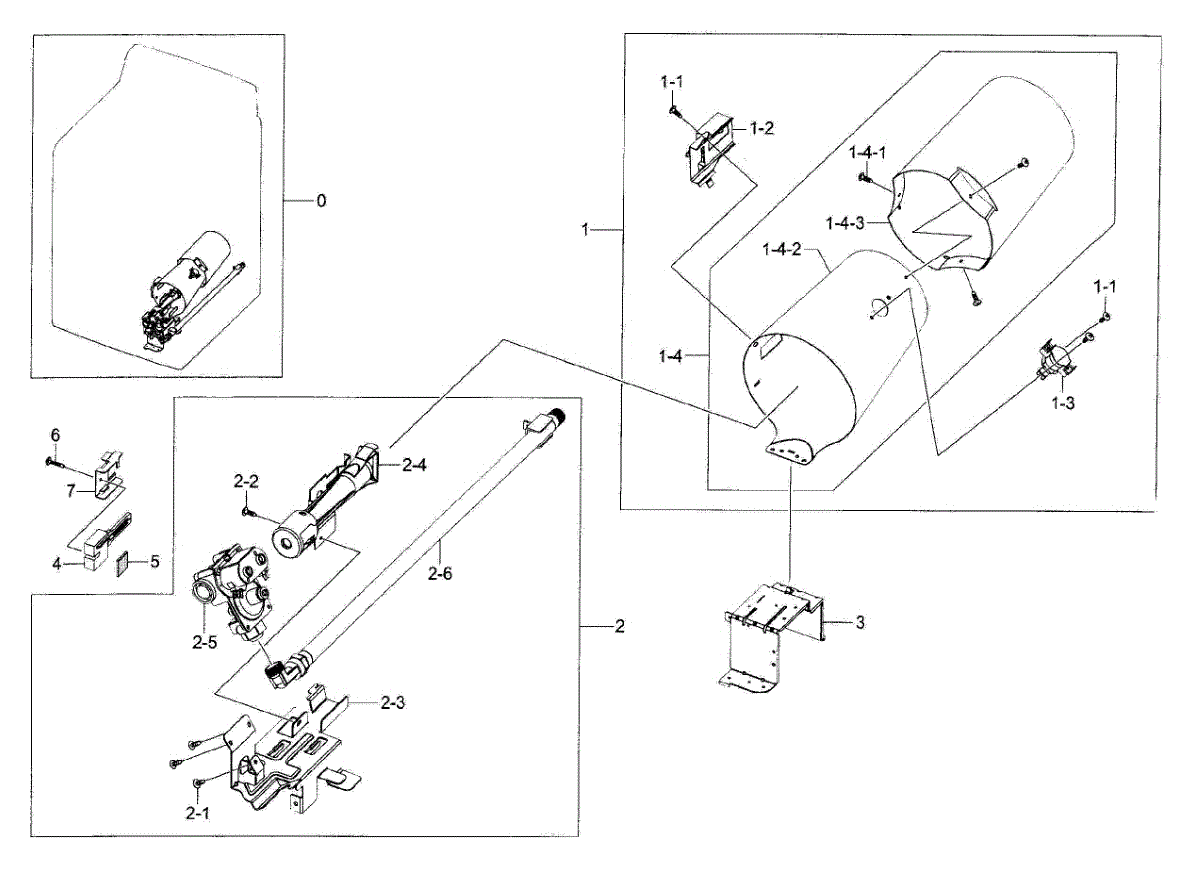 0

1-1
1-2
1-4-1
1-4-3
1
1-4-2
1-1
1-4
1-3

6
7
4
5
2-2
2-4
2-6
2-5
2
3
2-3
2-1