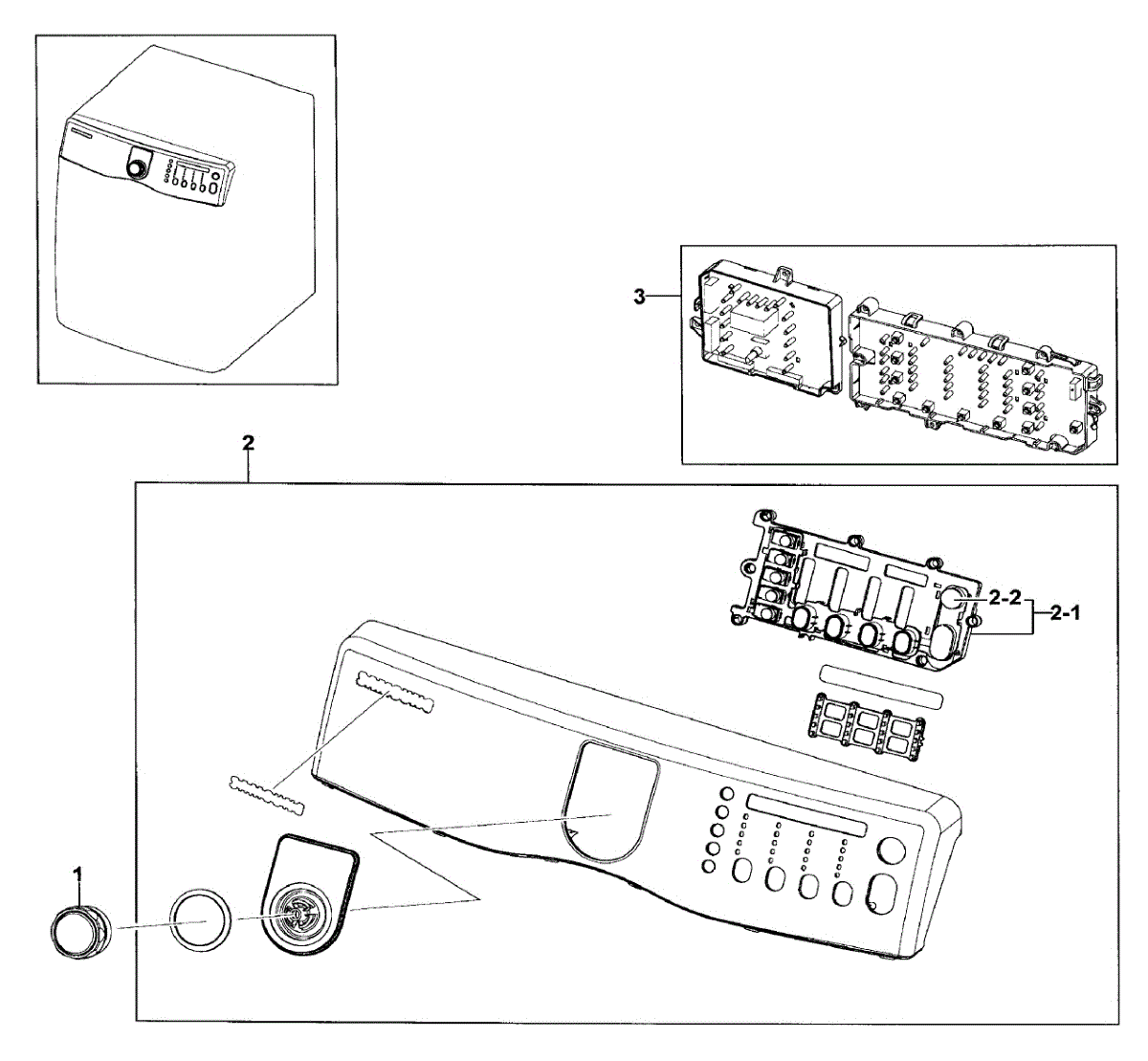 3
2
2-2
2-1
1