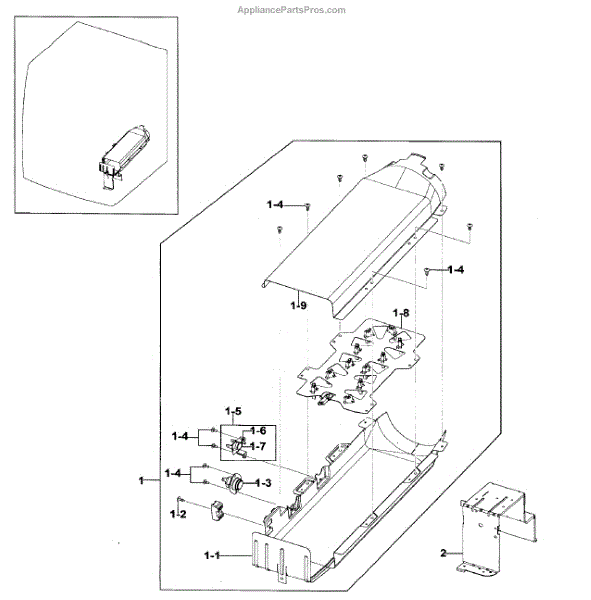 AppliancePartsPros.com

1-4
1-4
1-9
1-8
1-5
1-4
1-6
1-7
1-4
1-3
1
1-2
1-1
2