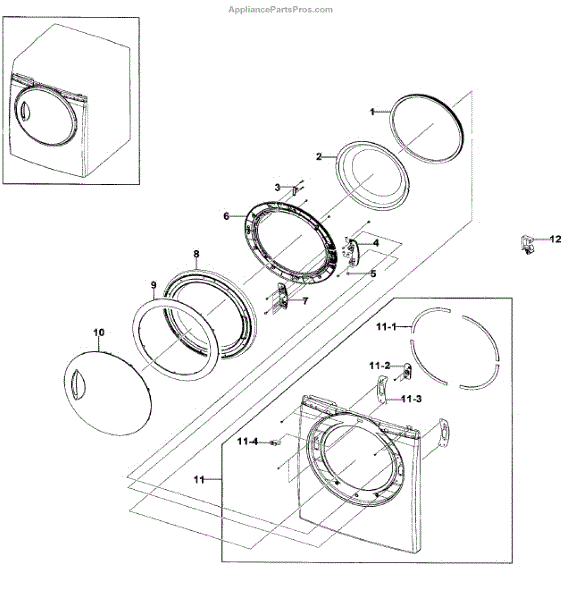 AppliancePartsPros.com

1
2
3
6
4
12
5
8
7
9
10
11-1
11-2
11-3
11-4
11