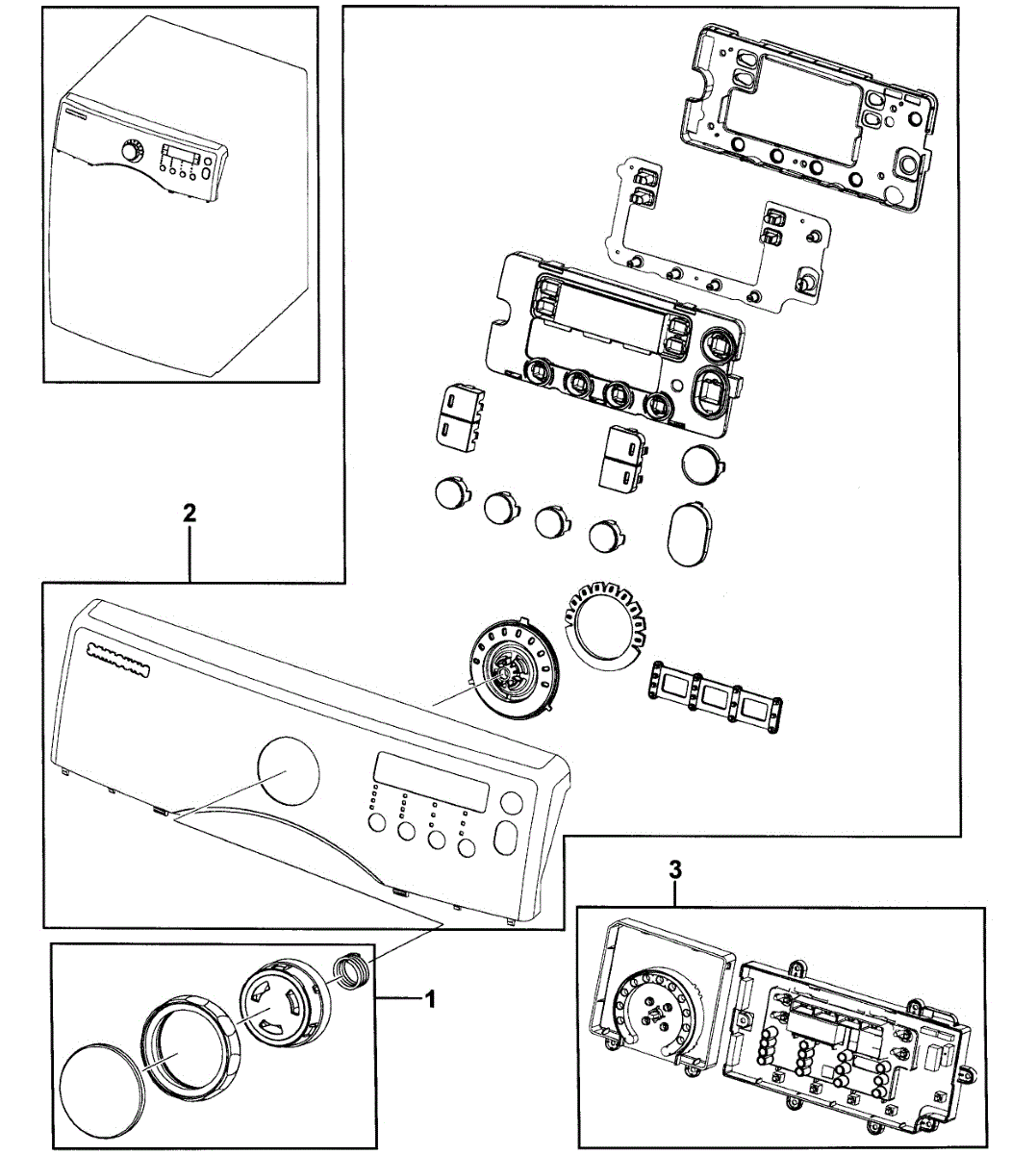 2

3

1