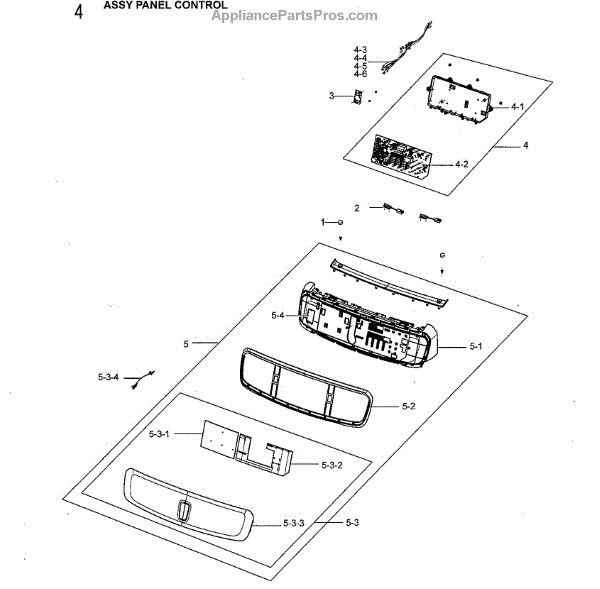 4 ASSY PANEL CONTROL

AppliancePartsPros.com

4-3
4-4
4-5
4-6

3

4-1

4

4-2

2

1

5-4

5

5-1

5-3-4

5-2

5-3-1

5-3-2

5-3-3

5-3