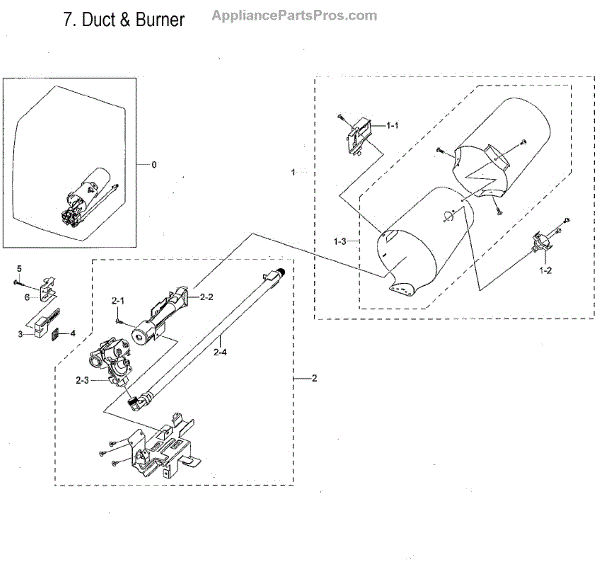 7. Duct & Burner AppliancePartsPros.com

0

1-1

1

1-3

1-2

5

6

3

4

2-1

2-2

2-4

2-3

2