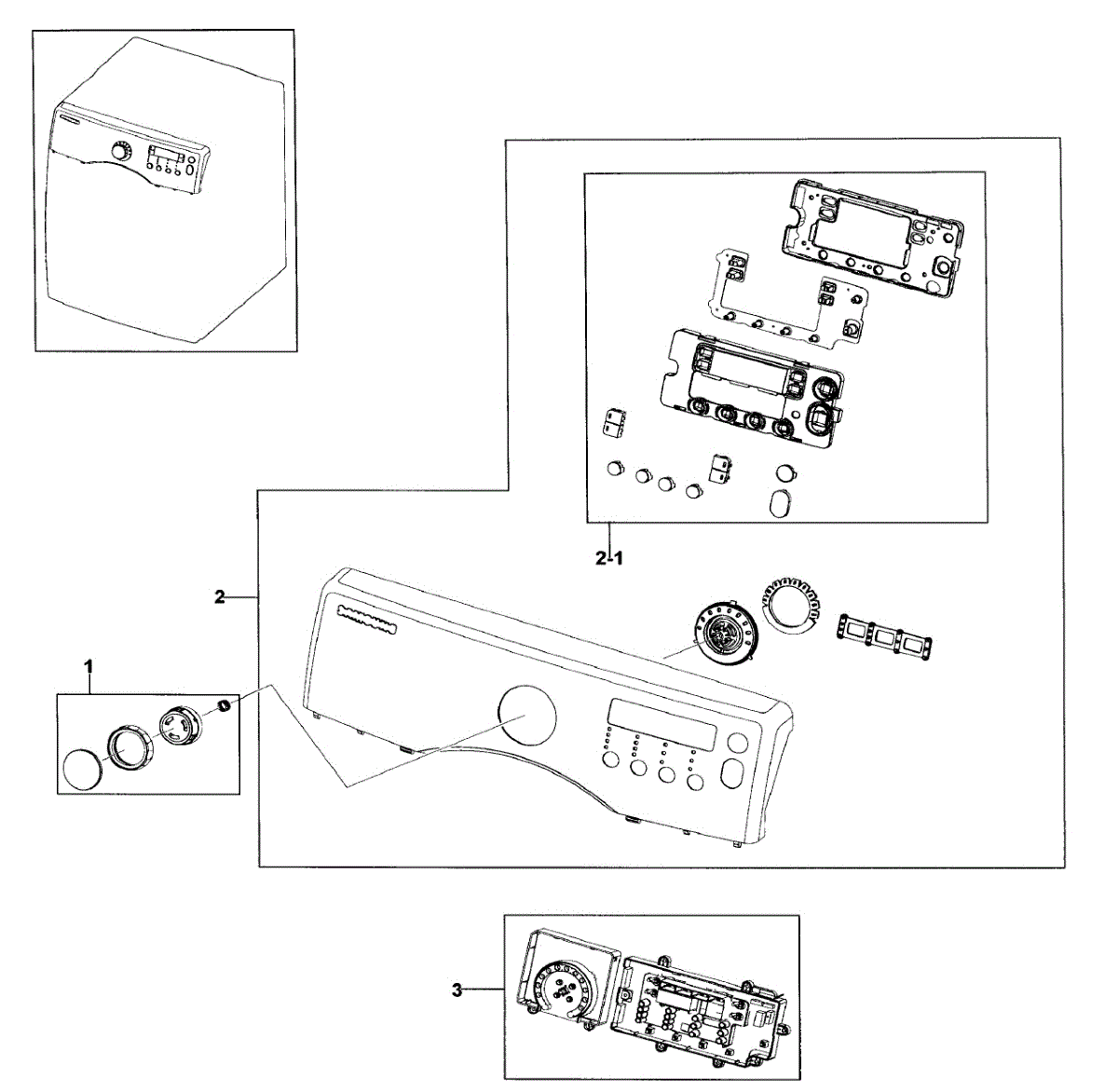 2-1

2

1

3