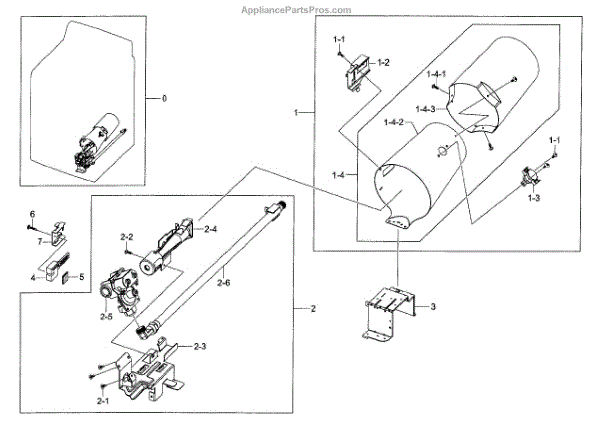 AppliancePartsPros.com

0

1-1
1-2
1-4-1
1-4-3
1-4-2
1
1-1
1-4
1-3

6
7
4
5

2-2
2-4
2-6
2-5
2
2-3
2-1

3