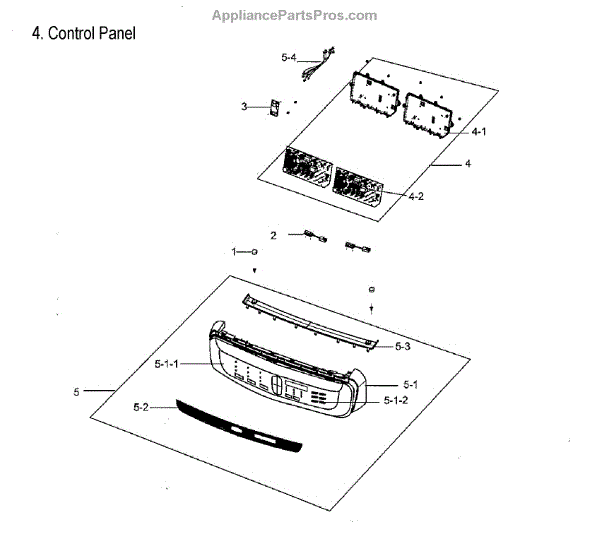 AppliancePartsPros.com

4. Control Panel

5-4

3

4-1

4

4-2

2

1

5-3

5-1-1

5-1

5

5-1-2

5-2