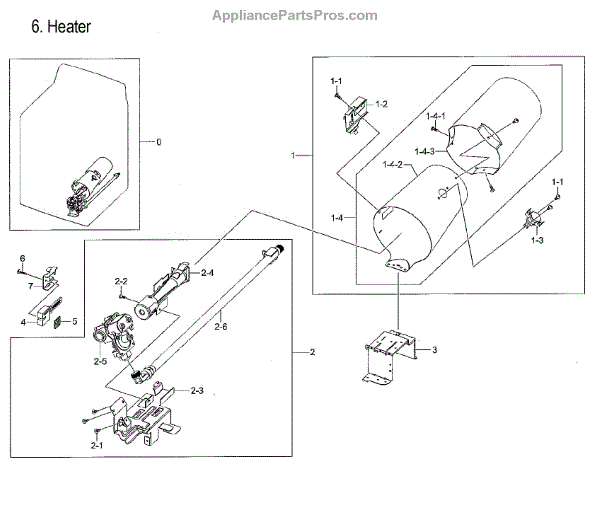 6. Heater

AppliancePartsPros.com

0

1-1
1-2
1-4-1
1-4-3
1
1-4-2
1-1
1-4
1-3

6
7
4
5

2-2
2-4
2-6
2-5
2
3
2-3
2-1