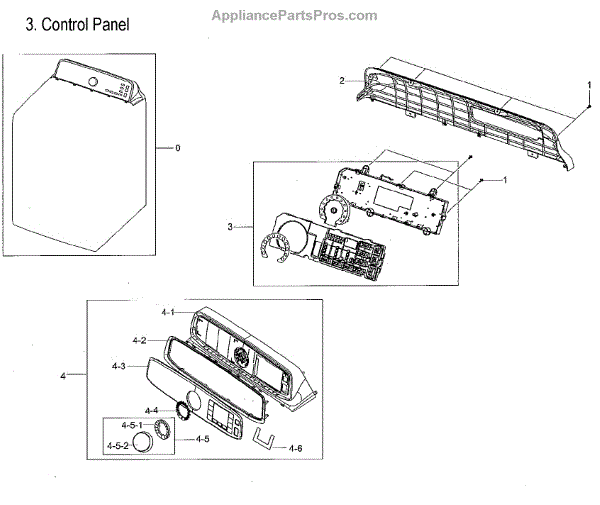 3. Control Panel

AppliancePartsPros.com

0

2

1

1

3

4-1

4-2

4-3

4

4-4

4-5-1

4-5-2

4-5

4-6