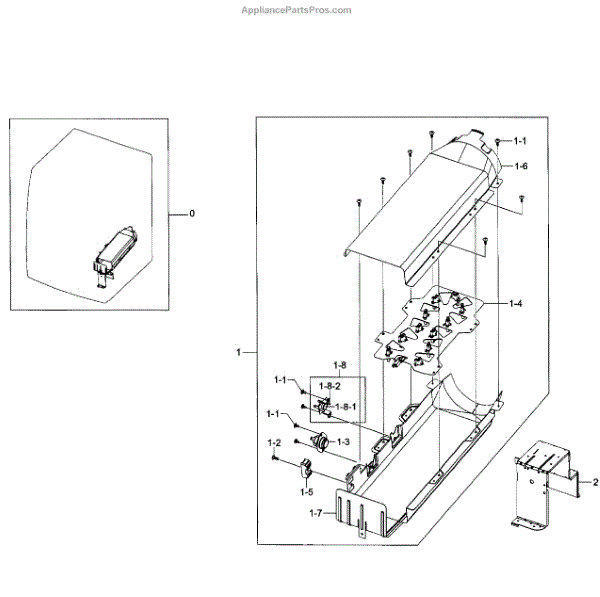 AppliancePartsPros.com

0

1-1
1-6
1-4
1
1-8
1-1
1-8-2
1-8-1
1-1
1-3
1-2
1-5
1-7
2