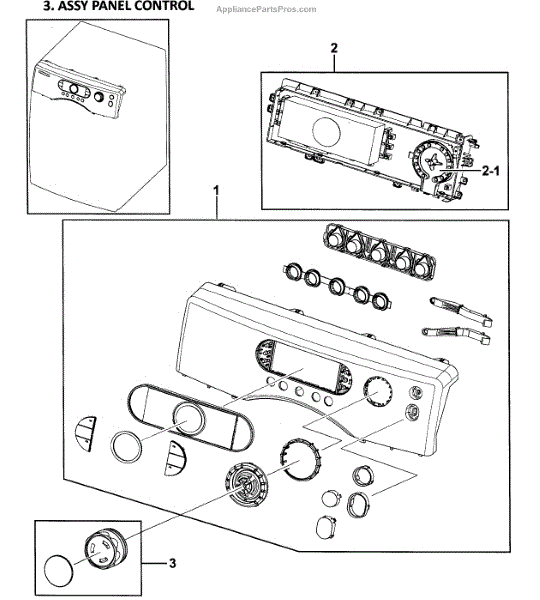 3. ASSY PANEL CONTROL

AppliancePartsPros.com

2

2-1

1

3