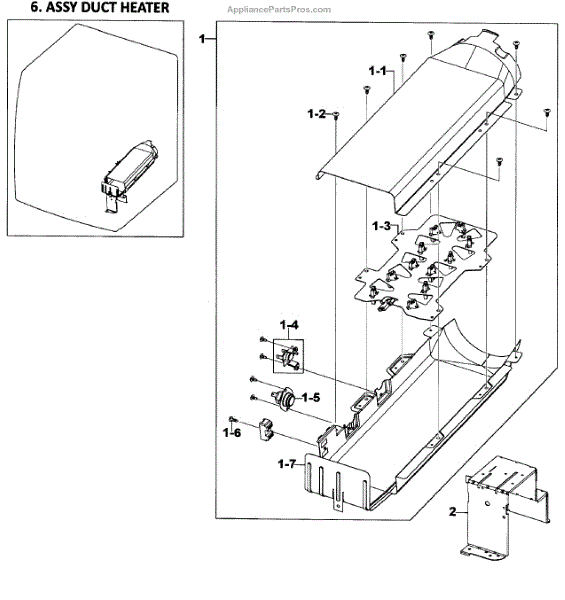 6. ASSY DUCT HEATER

AppliancePartsPros.com

1

1-1

1-2

1-3

1-4

1-5

1-6

1-7

2