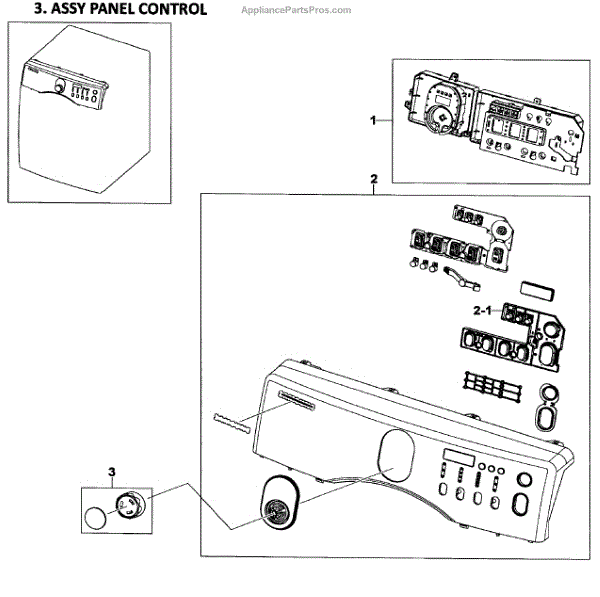 3. ASSY PANEL CONTROL

AppliancePartsPros.com

1

2

2-1

3