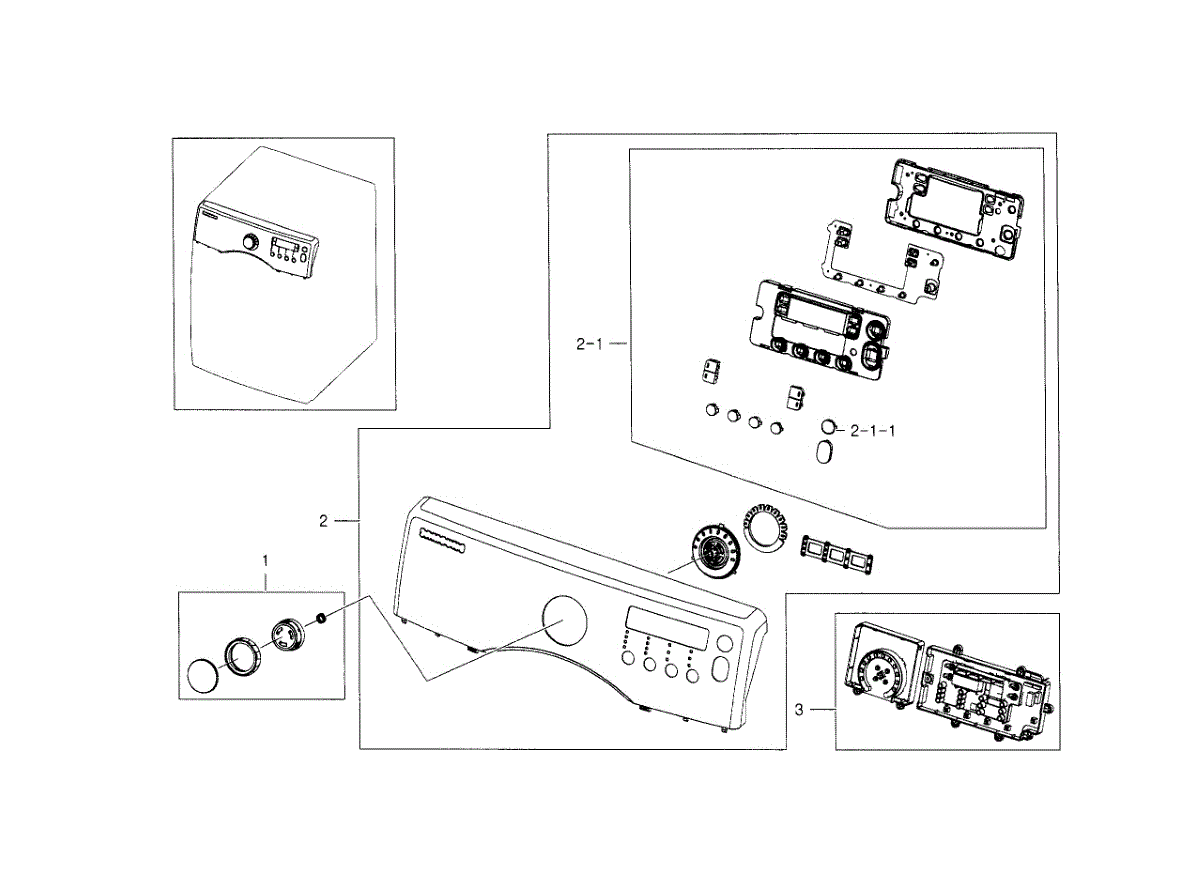 2-1

2-1-1

2

1

3