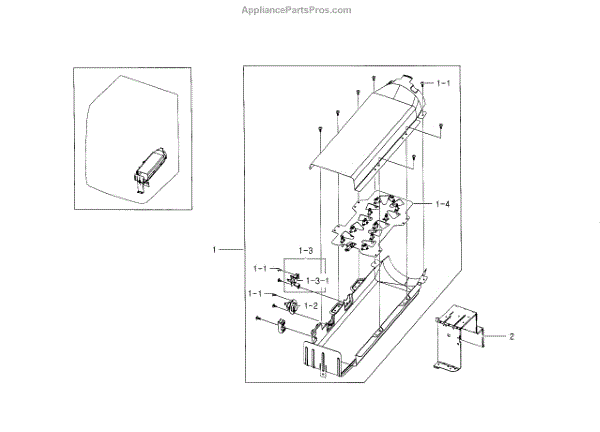 AppliancePartsPros.com

1-1

1-4

1

1-3

1-1

1-3-1

1-1

1-2

2