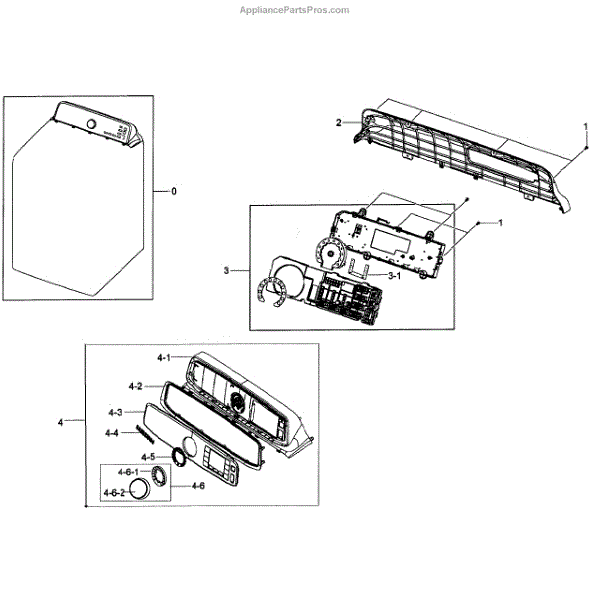 AppliancePartsPros.com

0

2

1

1

3

3-1

4-1

4-2

4-3

4

4-4

4-5

4-6-1

4-6-2

4-6