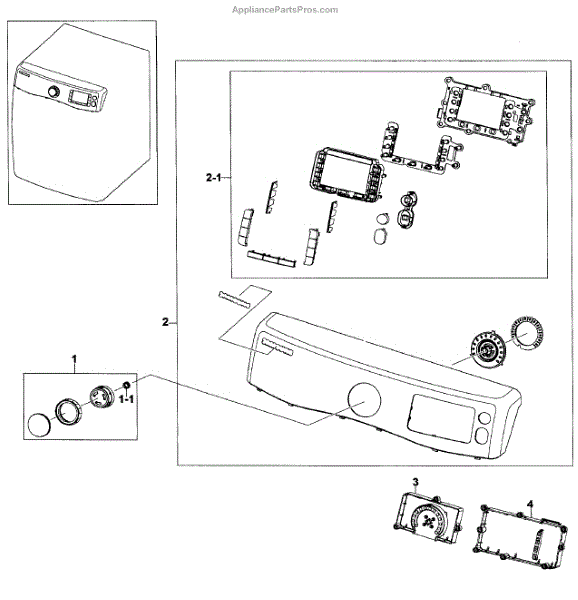 AppliancePartsPros.com

2-1

2

1

1-1

3

4