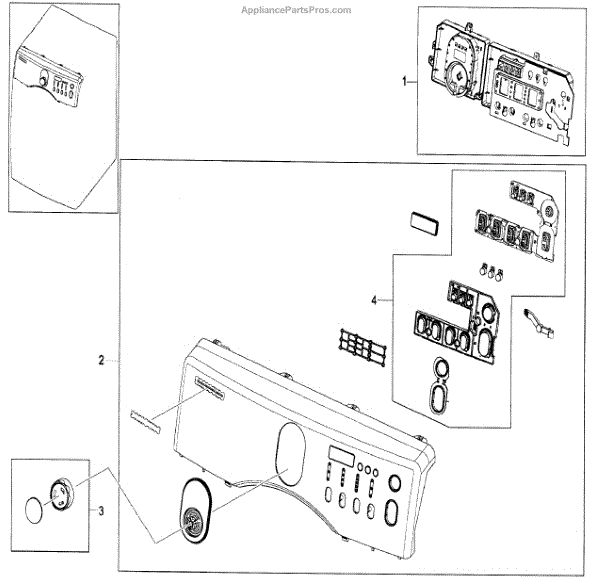 AppliancePartsPros.com

1

4

2

3