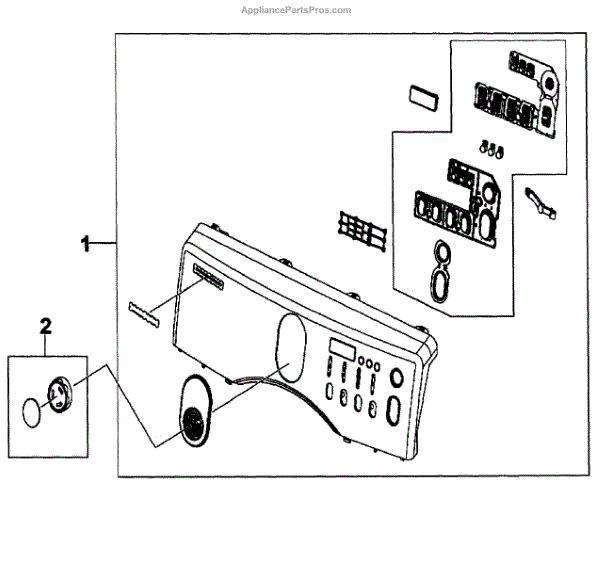 AppliancePartsPros.com

1

2