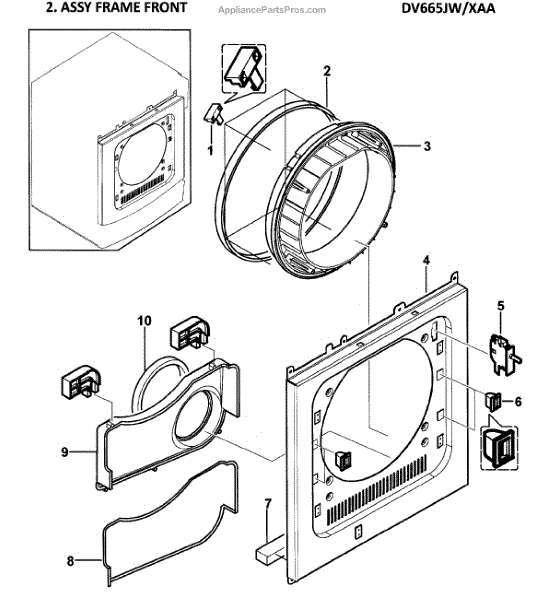 2. ASSY FRAME FRONT
AppliancePartsPros.com
DV665JW/XAA

2
1
3
4
5
10
6
9
7
8