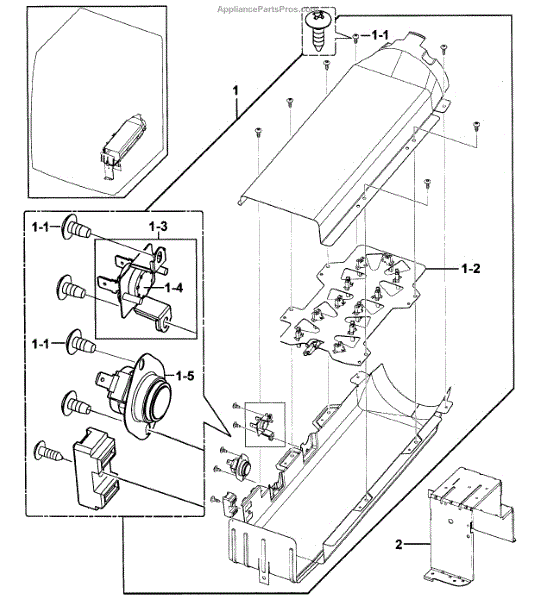 AppliancePartsPros.com
1-1
1
1-1
1-3
1-4
1-2
1-1
1-5
2