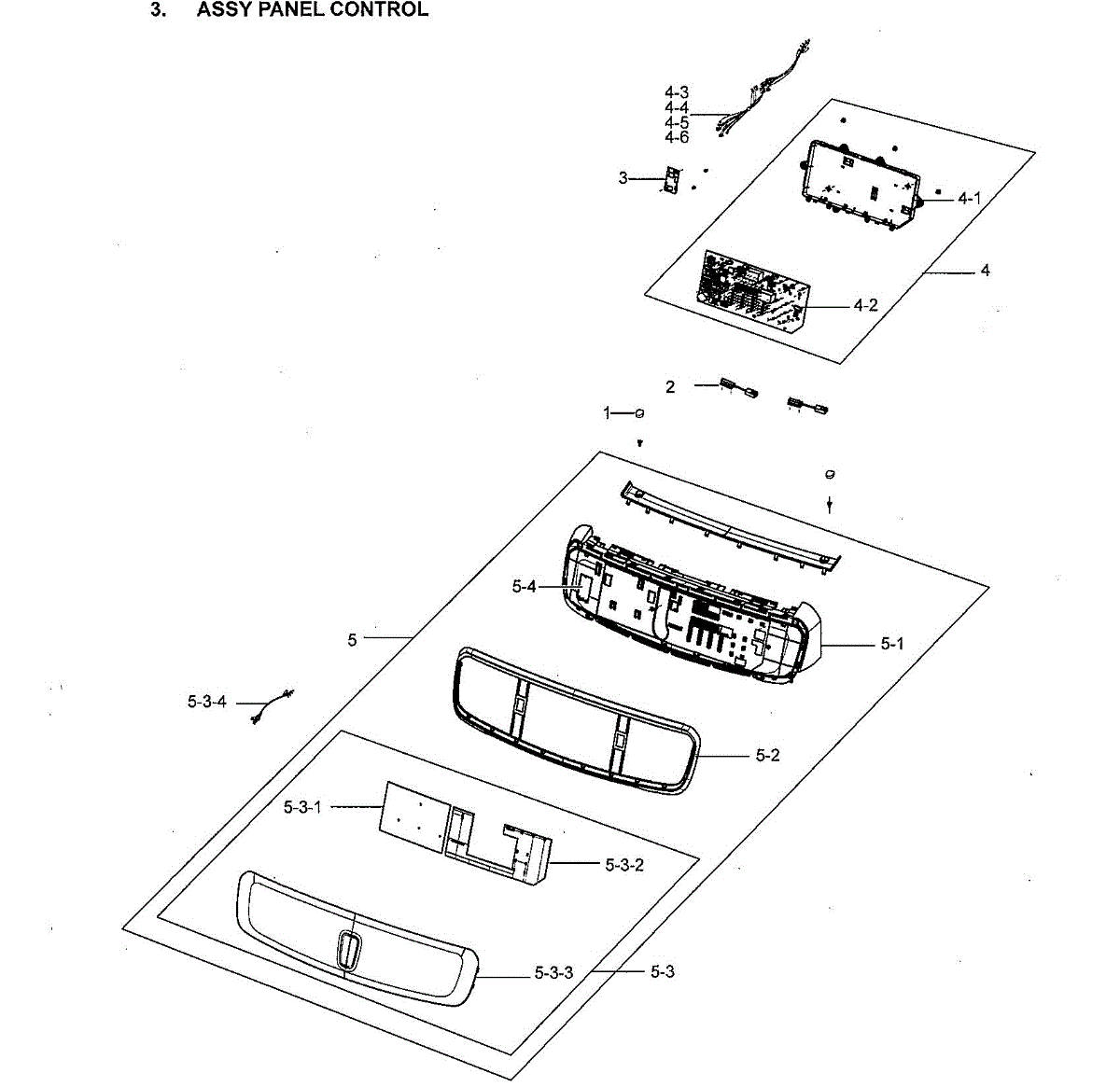 3. ASSY PANEL CONTROL

4-3
4-4
4-5
4-6

3

4-1

4

4-2

2

1

5-4

5

5-1

5-3-4

5-2

5-3-1

5-3-2

5-3-3

5-3