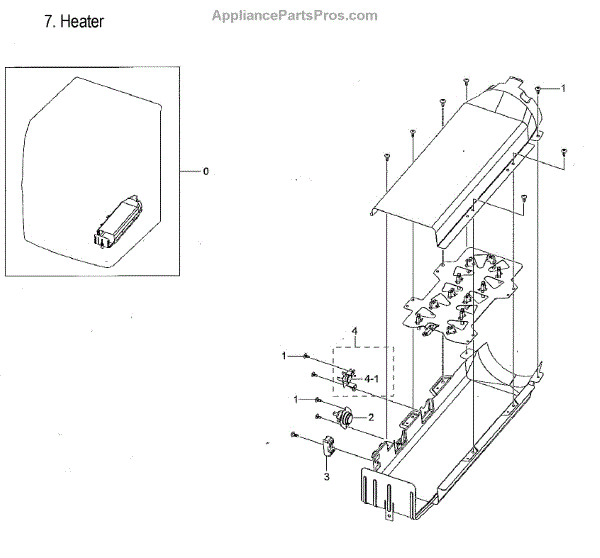 7. Heater

AppliancePartsPros.com

0

1

4

1

4-1

1

2

3