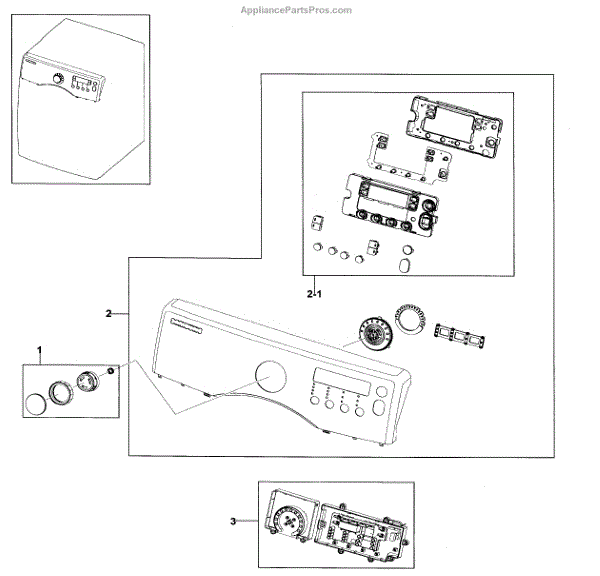 AppliancePartsPros.com

2-1

2

1

3