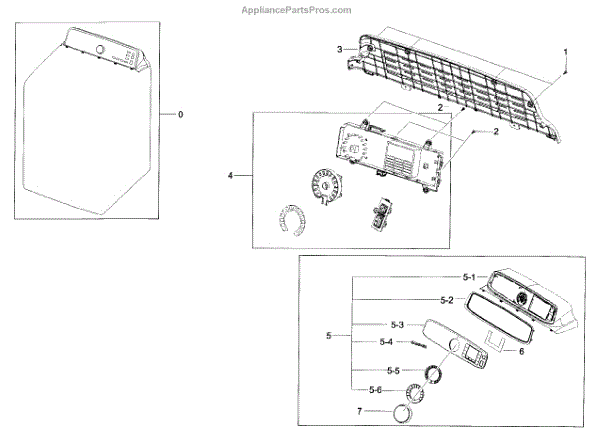 AppliancePartsPros.com

0

3

1

2

2

4

5-1

5-2

5-3

5

5-4

6

5-5

5-6

7