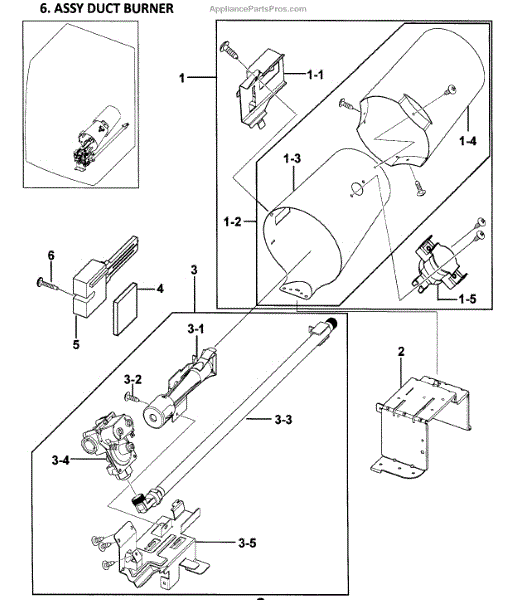 6. ASSY DUCT BURNER

AppliancePartsPros.com

1

1-1

1-4

1-3

1-2

1-5

6

4

5

3

3-1

3-2

3-3

3-4

3-5

2