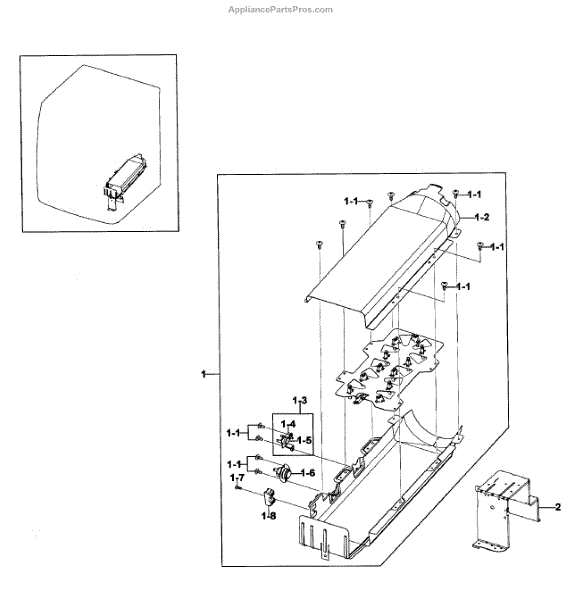 AppliancePartsPros.com

1-1
1-1
1-2
1-1
1-1
1
1-3
1-4
1-1
1-5
1-1
1-6
1-7
1-8
2