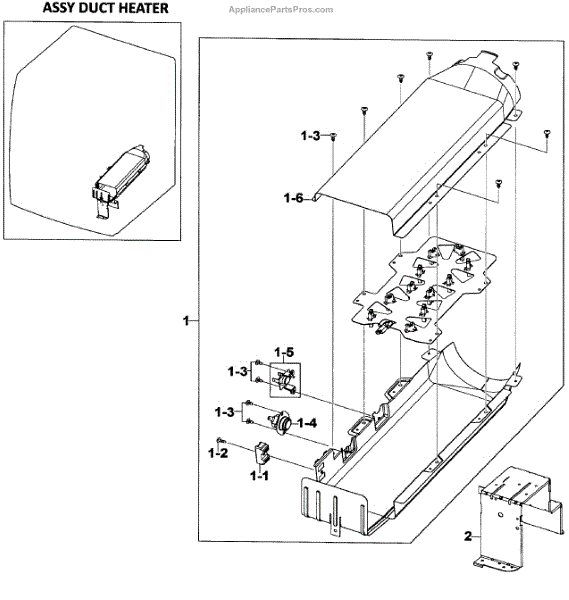 ASSY DUCT HEATER

AppliancePartsPros.com

1-3
1-6
1
1-5
1-3
1-3
1-4
1-2
1-1
2