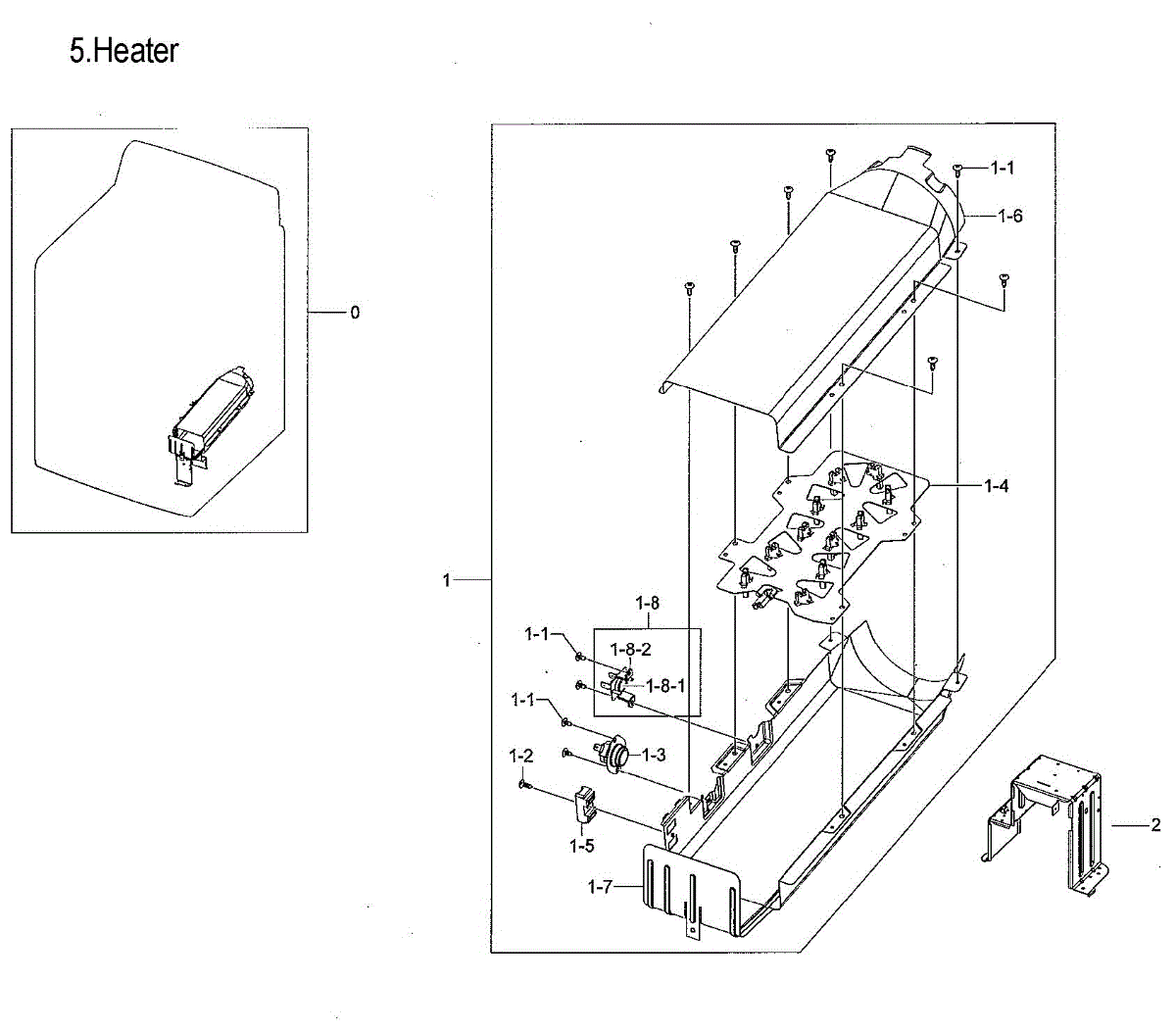 5.Heater

0

1-1
1-6
1-4
1
1-8
1-1
1-8-2
1-8-1
1-1
1-3
1-2
1-5
1-7
2