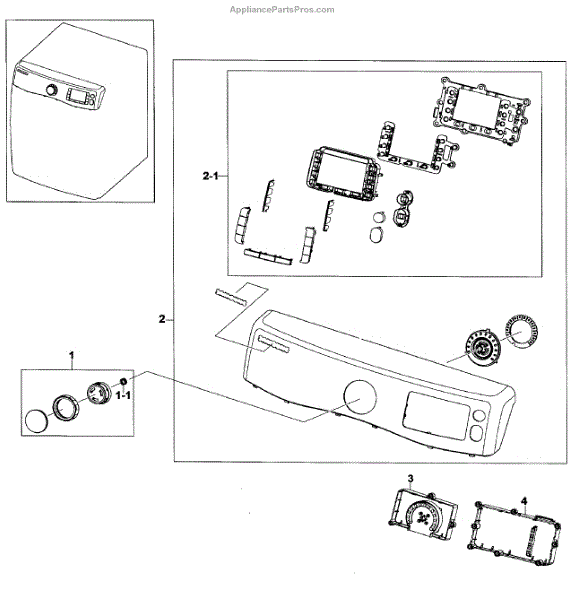 AppliancePartsPros.com

2-1

2

1

1-1

3

4