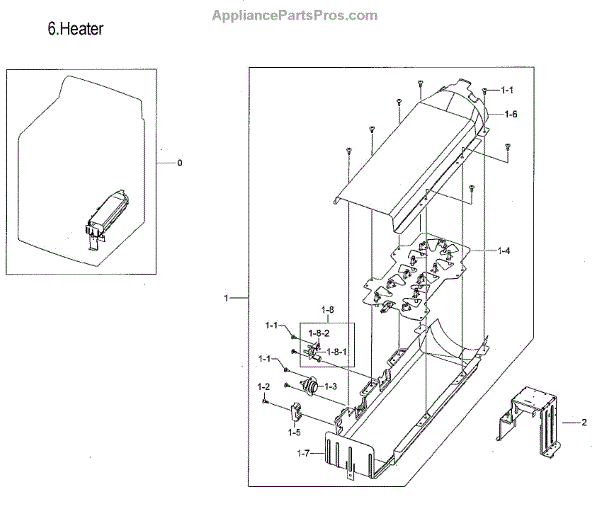 AppliancePartsPros.com

6.Heater

0

1-1

1-6

1-4

1

1-8

1-1

1-8-2

1-8-1

1-1

1-3

1-2

1-5

1-7

2