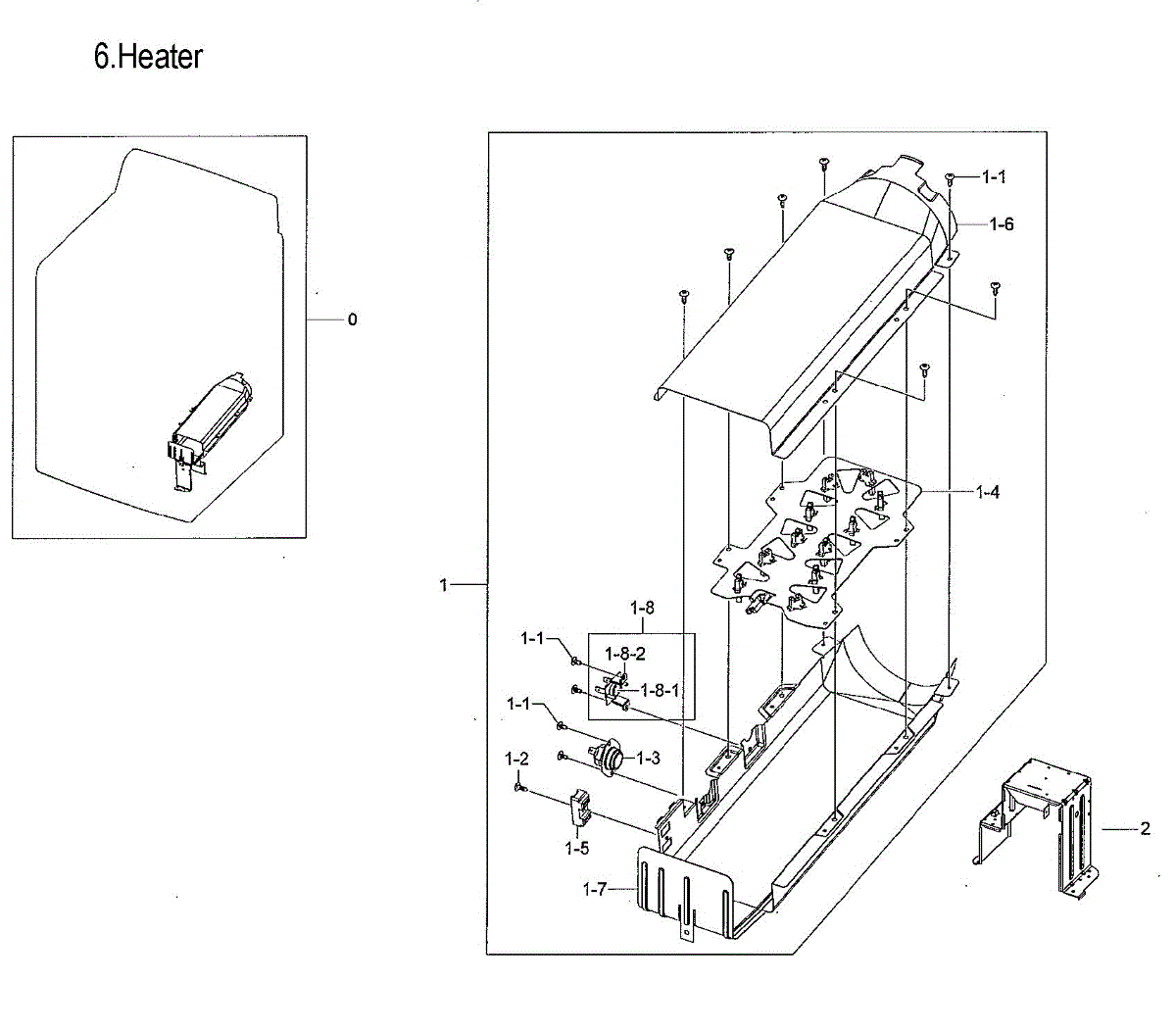 6.Heater

0

1-1
1-6
1-4
1
1-8
1-1
1-8-2
1-8-1
1-1
1-3
1-2
1-5
1-7
2