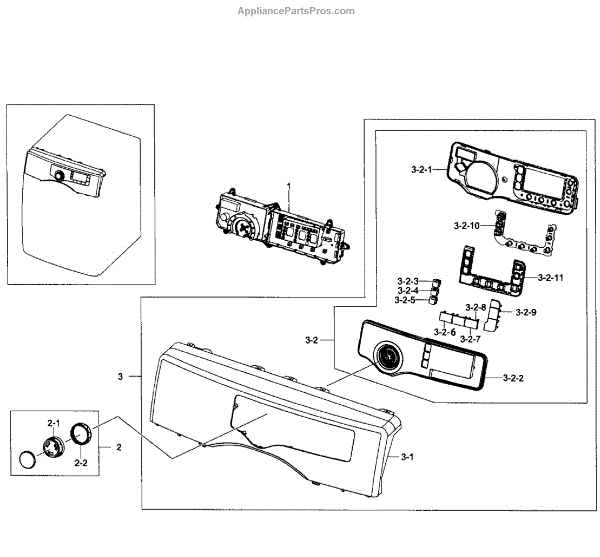 AppliancePartsPros.com

1

3-2-1

3-2-10

3-2-11

3-2-3
3-2-4
3-2-5

3-2-8

3-2-9

3-2-6

3-2-7

3-2

3-2-2

3

2-1

2-2

2

3-1