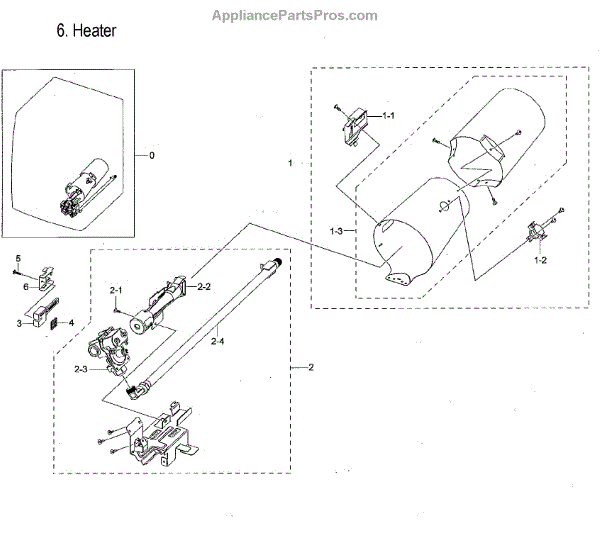 AppliancePartsPros.com

6. Heater

0

1

1-1

1-3

1-2

5

6

3

4

2-1

2-2

2-4

2-3

2