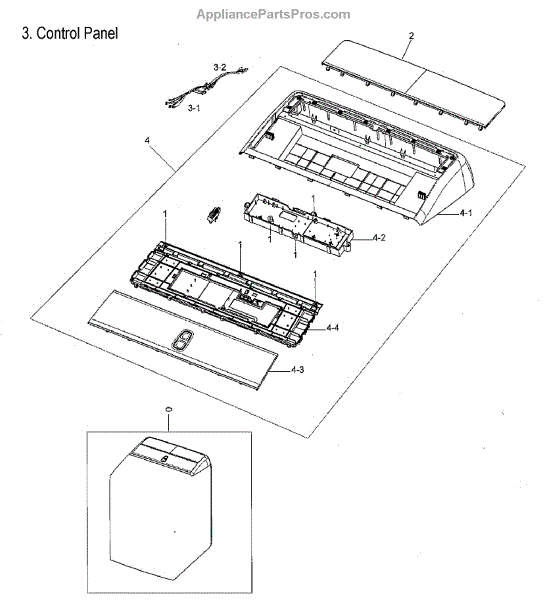 AppliancePartsPros.com

3. Control Panel

2

3-2

3-1

4

1

4-1

1

1

4-2

1

1

1

4-4

4-3