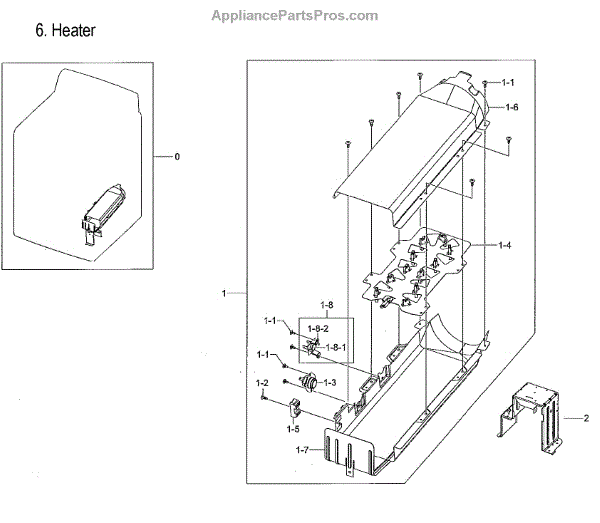 AppliancePartsPros.com

6. Heater

0

1-1

1-6

1-4

1

1-8

1-1

1-8-2

1-8-1

1-1

1-3

1-2

1-5

1-7

2