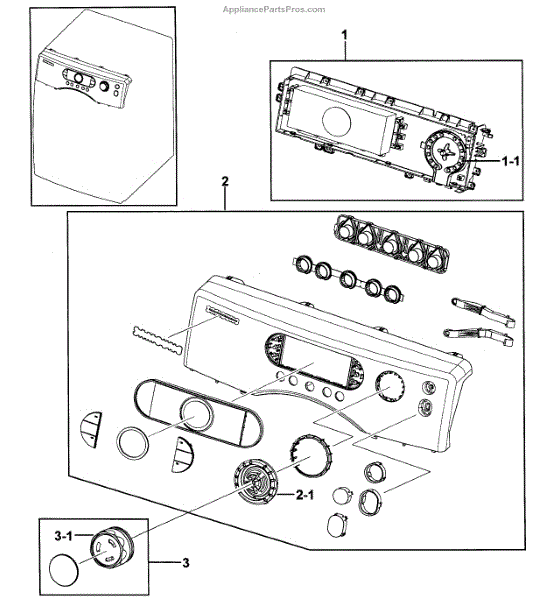 AppliancePartsPros.com

1

1-1

2

2-1

3-1

3