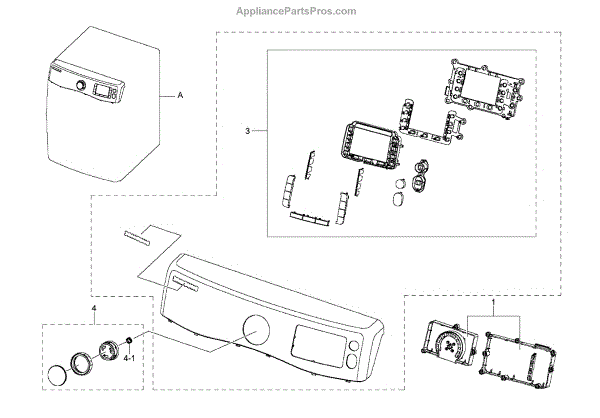 AppliancePartsPros.com

A

3

4

4-1

1