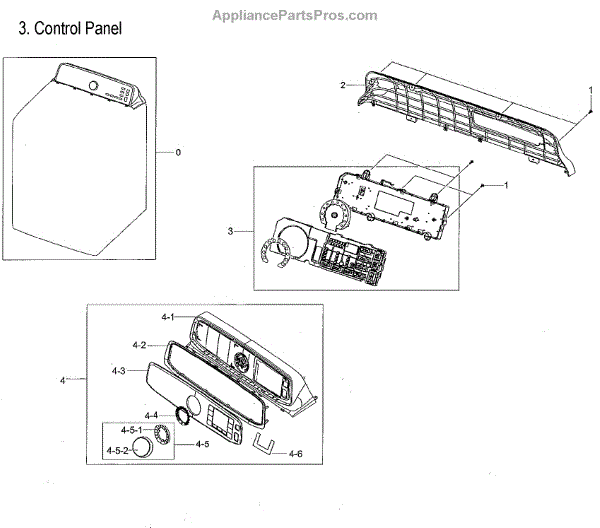 AppliancePartsPros.com

3. Control Panel

0

2

1

1

3

4-1

4-2

4-3

4

4-4

4-5-1

4-5-2

4-5

4-6